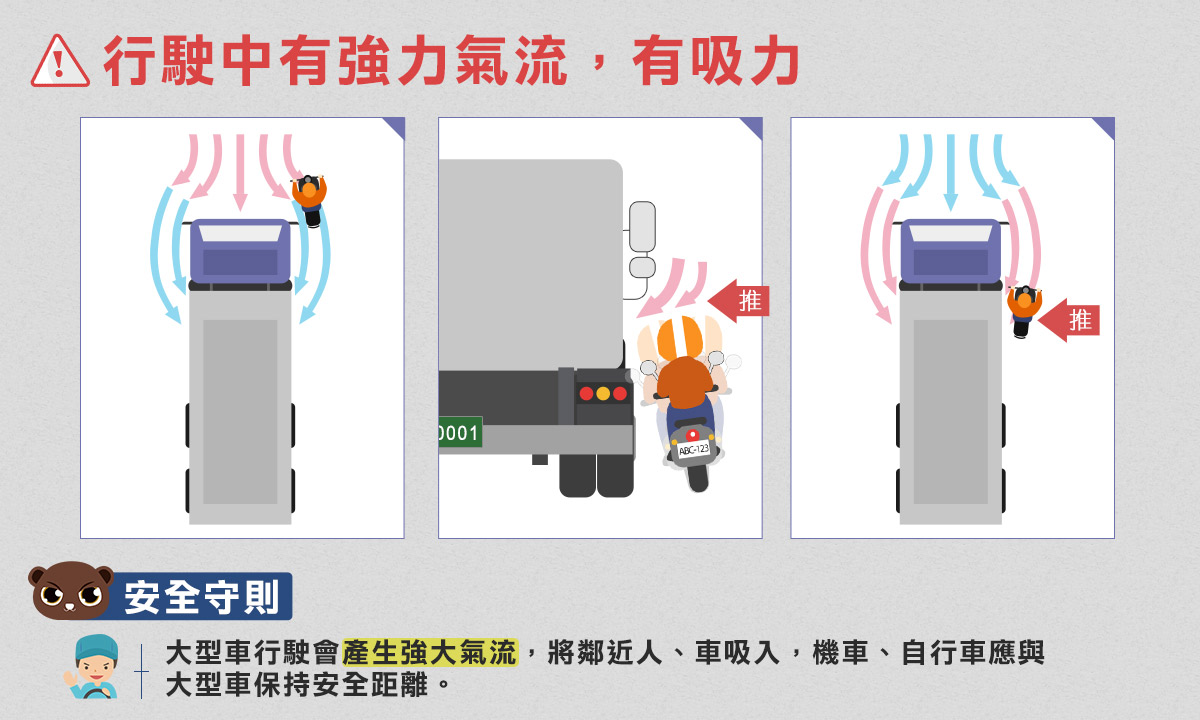 行駛中有強力氣流，有吸力

推

0001

ABC-123

推

安全守則

大型車行駛會產生強大氣流，將鄰近人、車吸入，機車、自行車應與大型車保持安全距離。